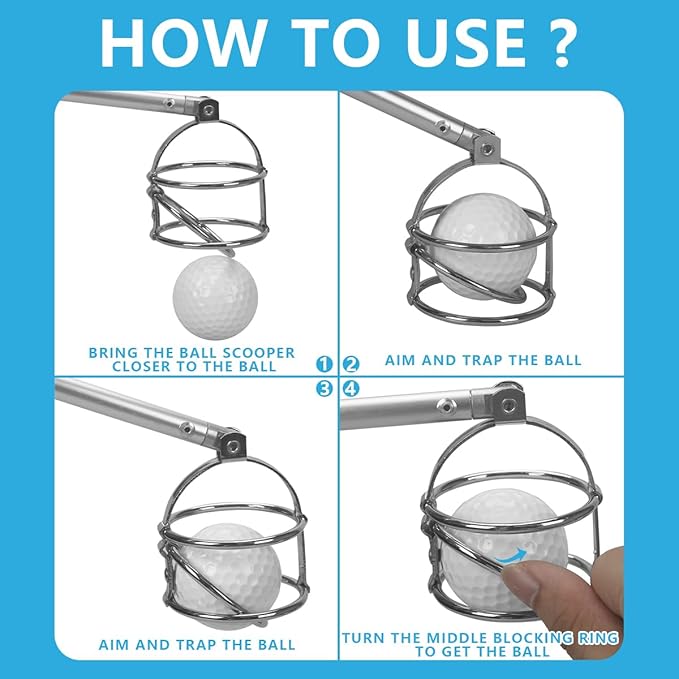 HOW TO USE ?

BRING THE BALL SCOOPER CLOSER TO THE BALL

1 2

AIM AND TRAP THE BALL

3 4

AIM AND TRAP THE BALL

TURN THE MIDDLE BLOCKING RING TO GET THE BALL